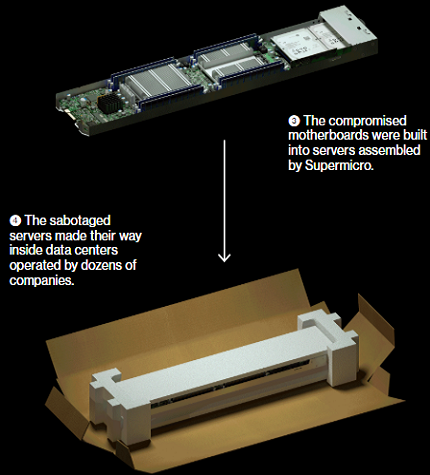 ❸ The compromised motherboards were built into servers assembled by Supermicro.

❹ The sabotaged servers made their way inside data centers operated by dozens of companies.