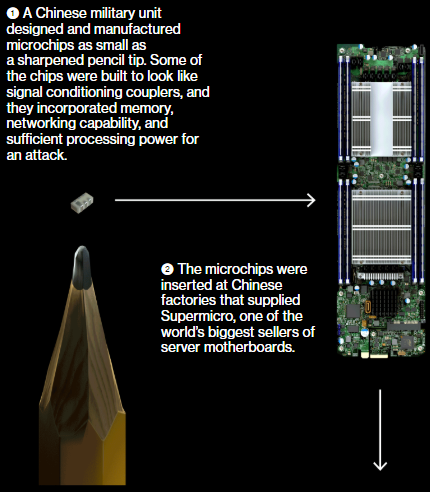 ❶ A Chinese military unit designed and manufactured microchips as small as a sharpened pencil tip. Some of the chips were built to look like signal conditioning couplers, and they incorporated memory, networking capability, and sufficient processing power for an attack.

❷ The microchips were inserted at Chinese factories that supplied Supermicro, one of the world's biggest sellers of server motherboards.